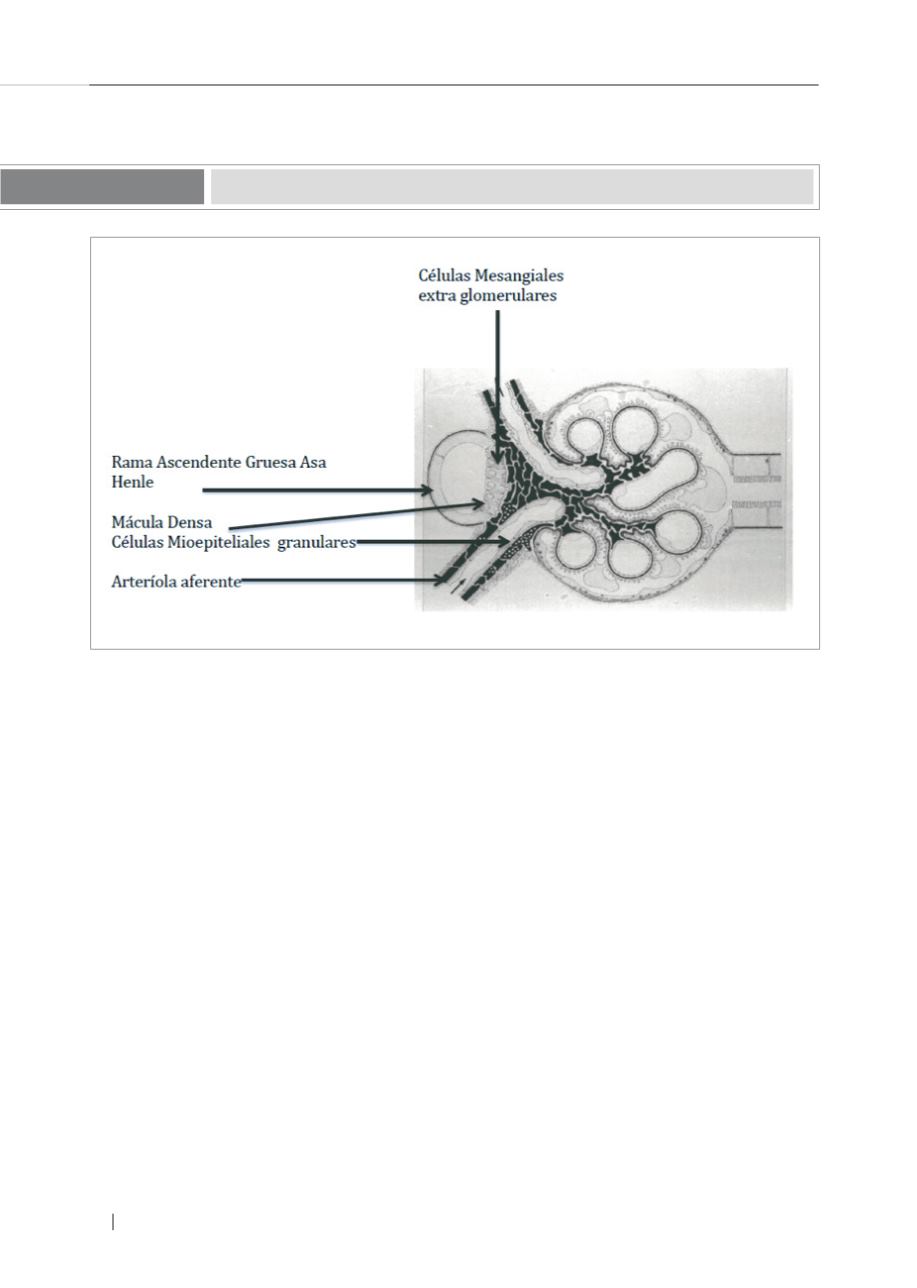 Células Mesangiales extra glomerulares

Rama Ascendente Gruesa Asa Henle

Mácula Densa

Células Mioepiteliales granulares

Arteríola aferente