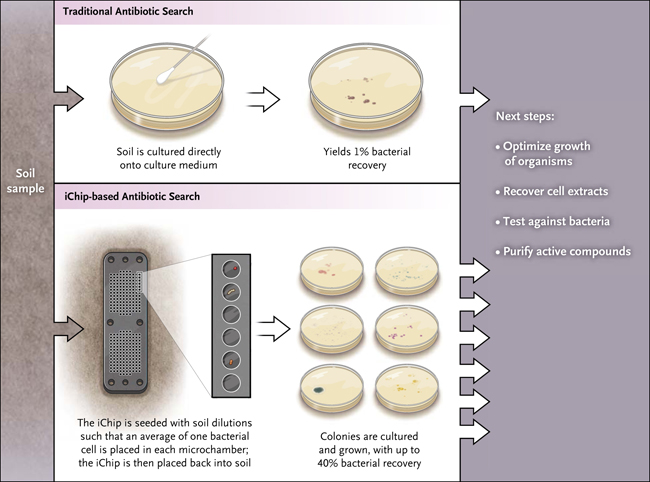 Soil sample

Traditional Antibiotic Search

Soil is cultured directly onto culture medium

Yields 1% bacterial recovery

iChip-based Antibiotic Search

The iChip is seeded with soil dilutions such that an average of one bacterial cell is placed in each microchamber; the iChip is then placed back into soil

Colonies are cultured and grown, with up to 40% bacterial recovery

Next steps:

• Optimize growth of organisms

• Recover cell extracts

• Test against bacteria

• Purify active compounds